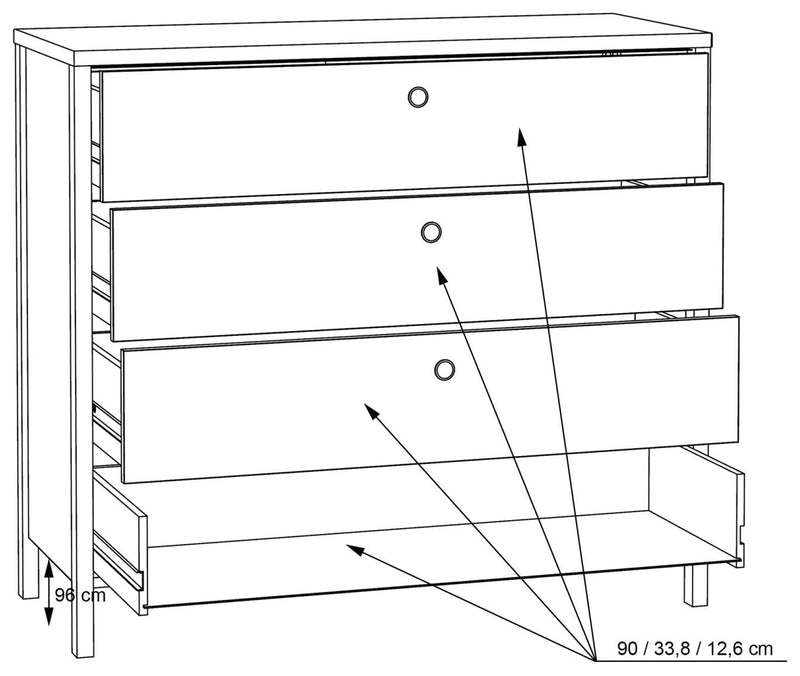 96 cm

90 / 33,8 / 12,6 cm